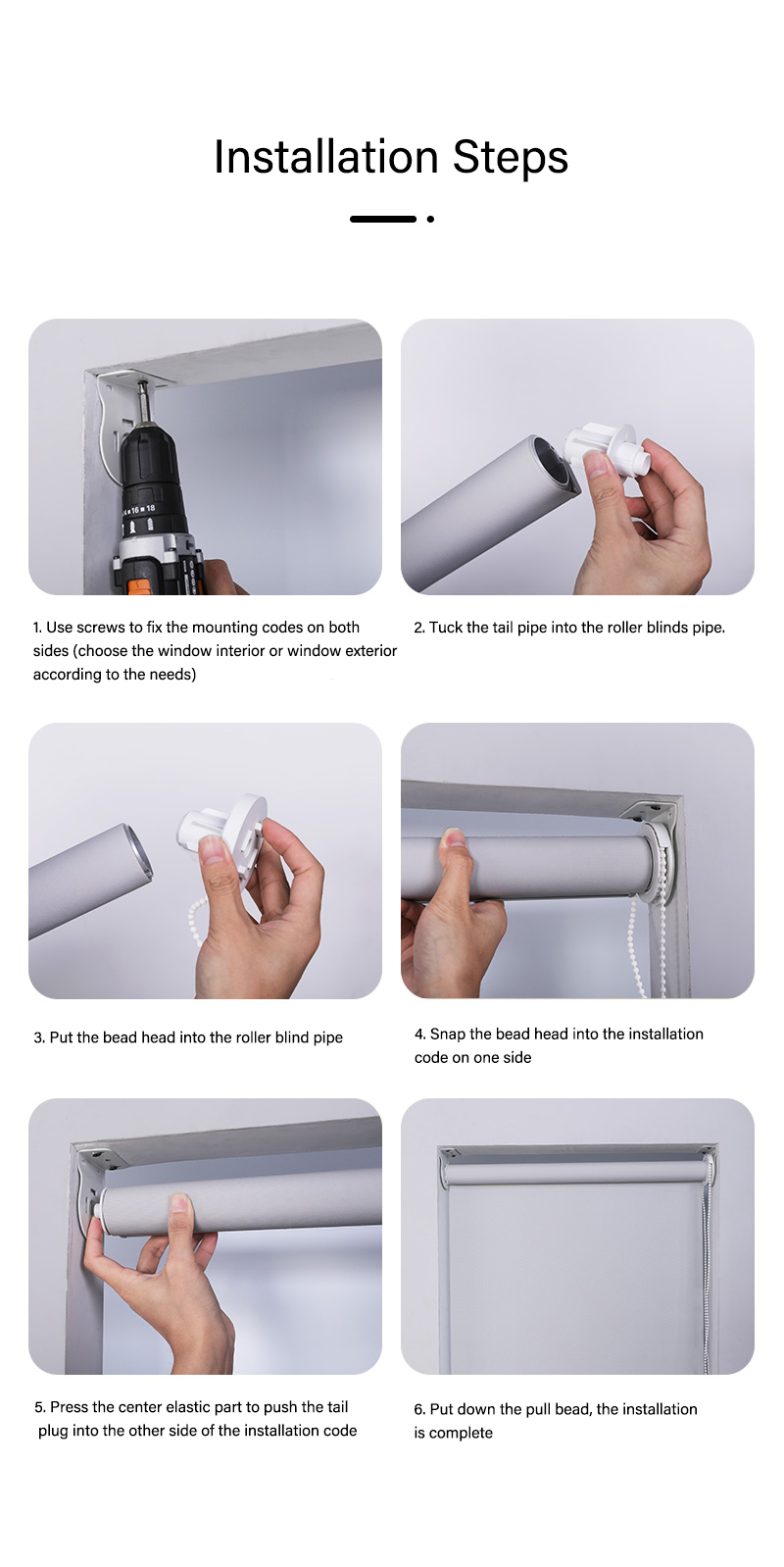 Installation Steps

16 18

1. Use screws to fix the mounting codes on both sides (choose the window interior or window exterior according to the needs)

2. Tuck the tail pipe into the roller blinds pipe.

3. Put the bead head into the roller blind pipe

4. Snap the bead head into the installation code on one side

5. Press the center elastic part to push the tail plug into the other side of the installation code

6. Put down the pull bead, the installation is complete